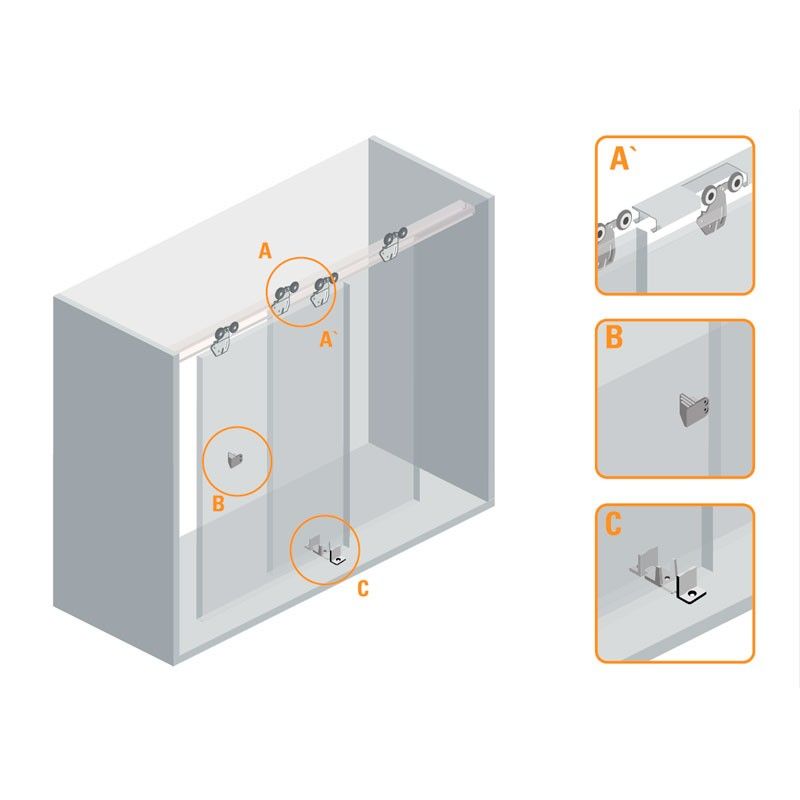 A
A`
B
C
A`
B
C